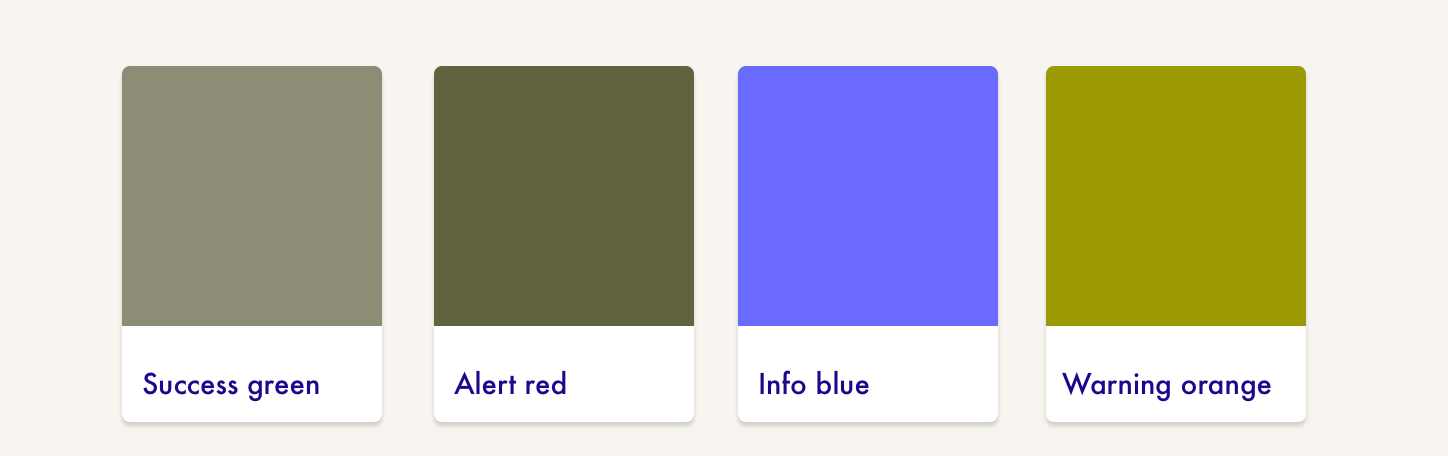 Success green

Alert red

Info blue

Warning orange